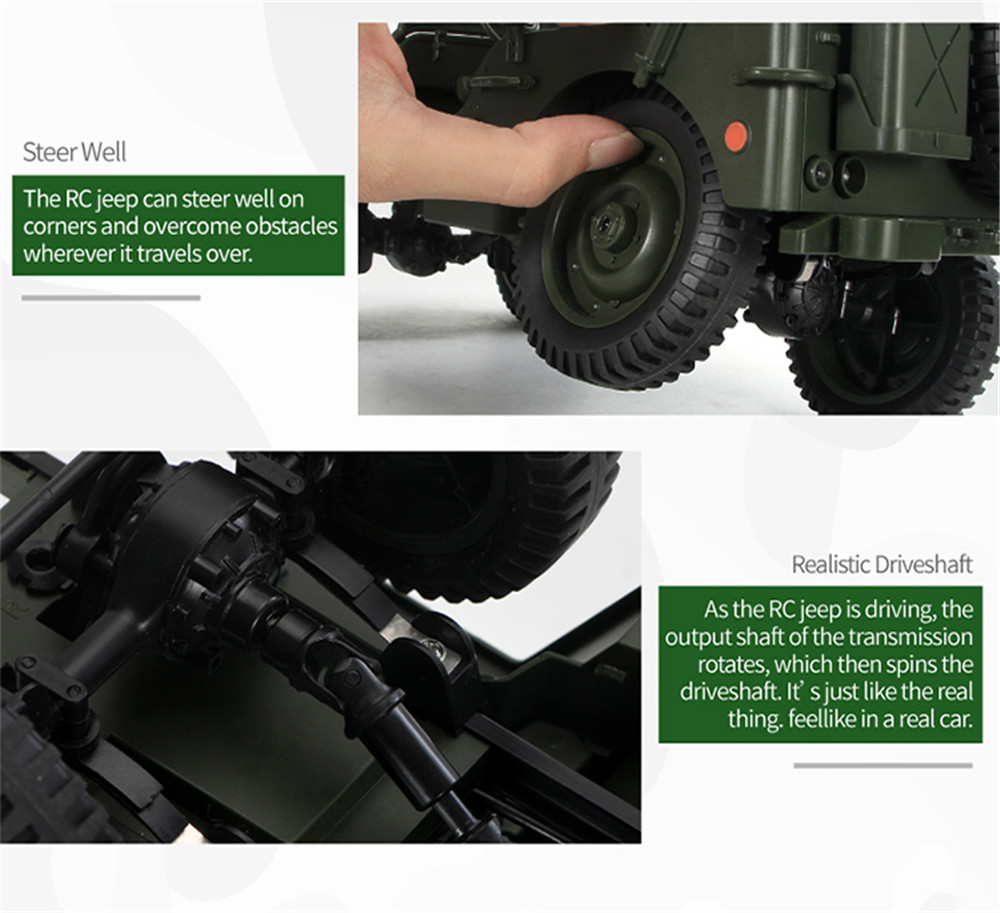 Steer Well

The RC jeep can steer well on corners and overcome obstacles wherever it travels over.

Realistic Driveshaft

As the RC jeep is driving, the output shaft of the transmission rotates, which then spins the driveshaft. It' s just like the real thing. feellike in a real car.