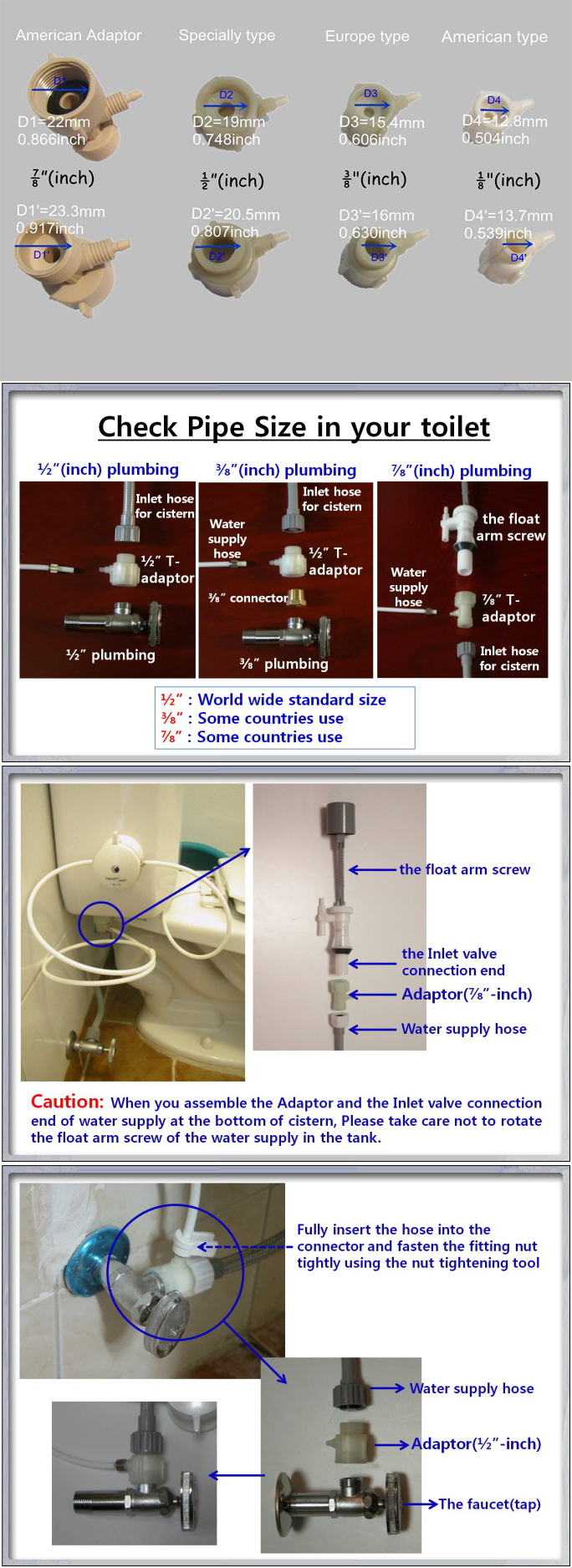 American Adaptor

D1

D1=22mm
0.866inch

$\frac{7}{8}$"(inch)

D1'=23.3mm
0.917inch

D1'

Specially type

D2

D2=19mm
0.748inch

$\frac{1}{2}$"(inch)

D2'=20.5mm
0.807inch

D2'

Europe type

D3

D3=15.4mm
0.606inch

$\frac{3}{8}$"(inch)

D3'=16mm
0.630inch

D3'

American type

D4

D4=12.8mm
0.504inch

$\frac{1}{8}$"(inch)

D4'=13.7mm
0.539inch

D4'

Check Pipe Size in your toilet

½"(inch) plumbing

Inlet hose for cistern

½" T-adaptor

½" plumbing

⅜"(inch) plumbing

Inlet hose for cistern

Water supply hose

½" T-adaptor

⅜" connector

⅜" plumbing

⅞"(inch) plumbing

the float arm screw

Water supply hose

⅞" T-adaptor

Inlet hose for cistern

½" : World wide standard size
⅜" : Some countries use
⅞" : Some countries use

the float arm screw

the Inlet valve connection end

Adaptor(⅞"-inch)

Water supply hose

Caution: When you assemble the Adaptor and the Inlet valve connection end of water supply at the bottom of cistern, Please take care not to rotate the float arm screw of the water supply in the tank.

Fully insert the hose into the connector and fasten the fitting nut tightly using the nut tightening tool

Water supply hose

Adaptor(½"-inch)

The faucet(tap)