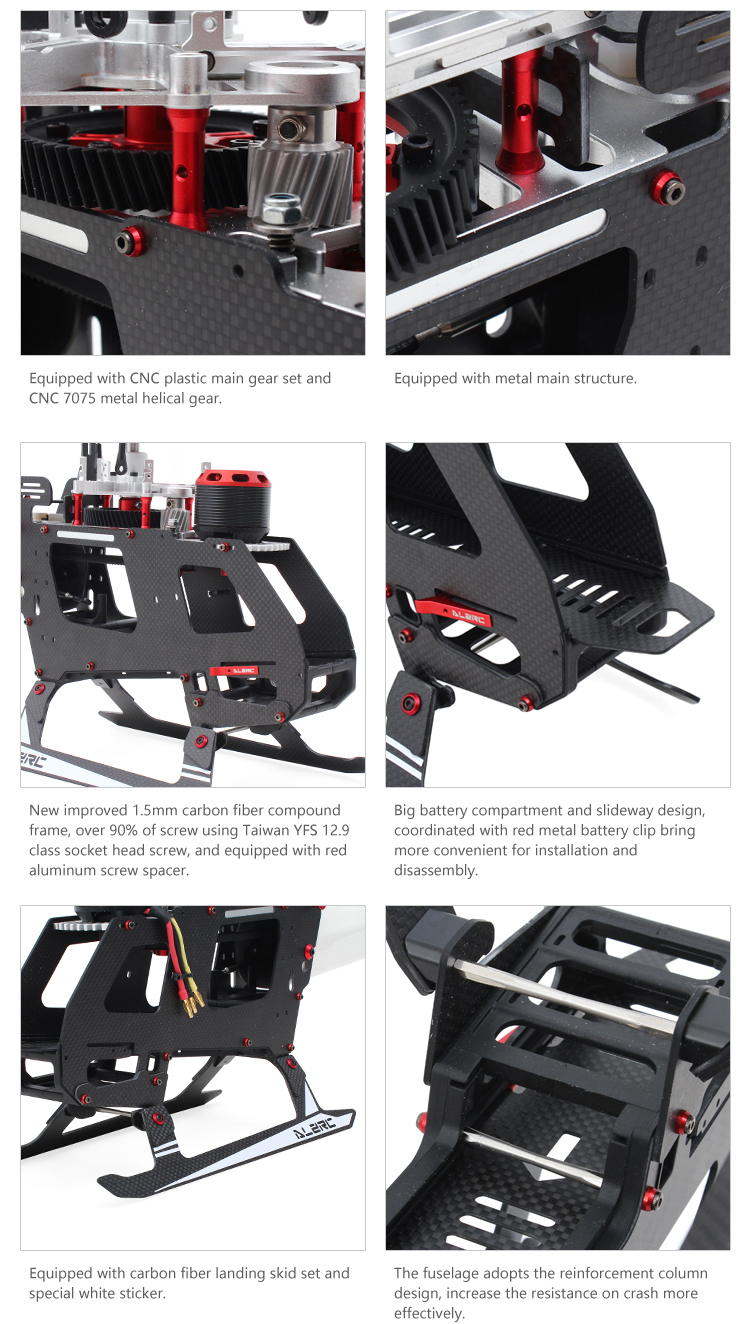 Equipped with CNC plastic main gear set and CNC 7075 metal helical gear.

Equipped with metal main structure.

ALZRC

ALZRC

New improved 1.5mm carbon fiber compound frame, over 90% of screw using Taiwan YFS 12.9 class socket head screw, and equipped with red aluminum screw spacer.

Big battery compartment and slideway design, coordinated with red metal battery clip bring more convenient for installation and disassembly.

ALZRC

Equipped with carbon fiber landing skid set and special white sticker.

The fuselage adopts the reinforcement column design, increase the resistance on crash more effectively.