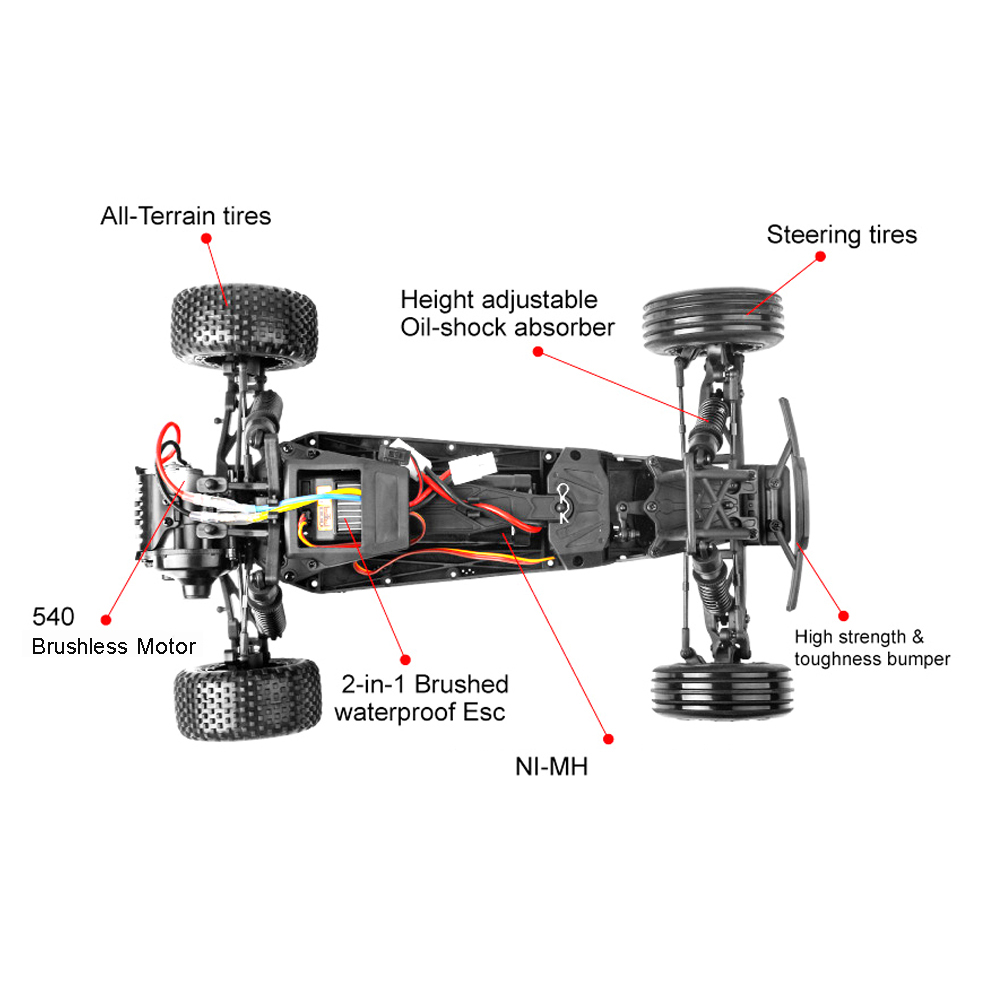 All-Terrain tires

Steering tires

Height adjustable
Oil-shock absorber

540
Brushless Motor

2-in-1 Brushed
waterproof Esc

NI-MH

High strength &
toughness bumper