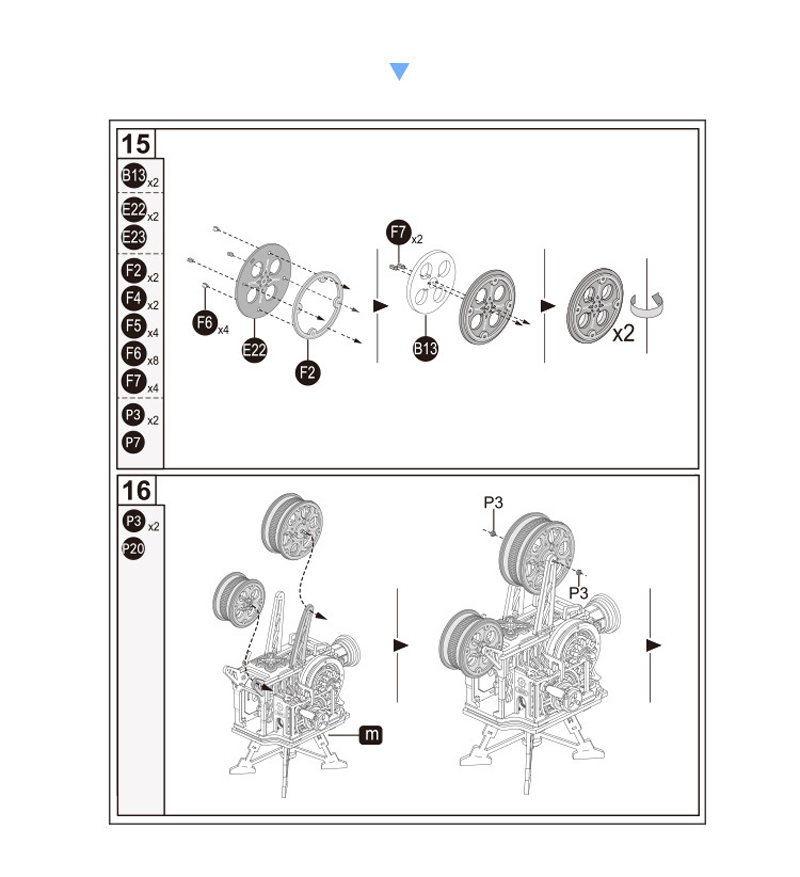 15

B13 x2

E22 x2
E23

F2 x2
F4 x2
F5 x4
F6 x8
F7 x4

P3 x2
P7

F6 x4
E22
F2
F7 x2
B13
x2

16

P3 x2
P20

m
P3
P3