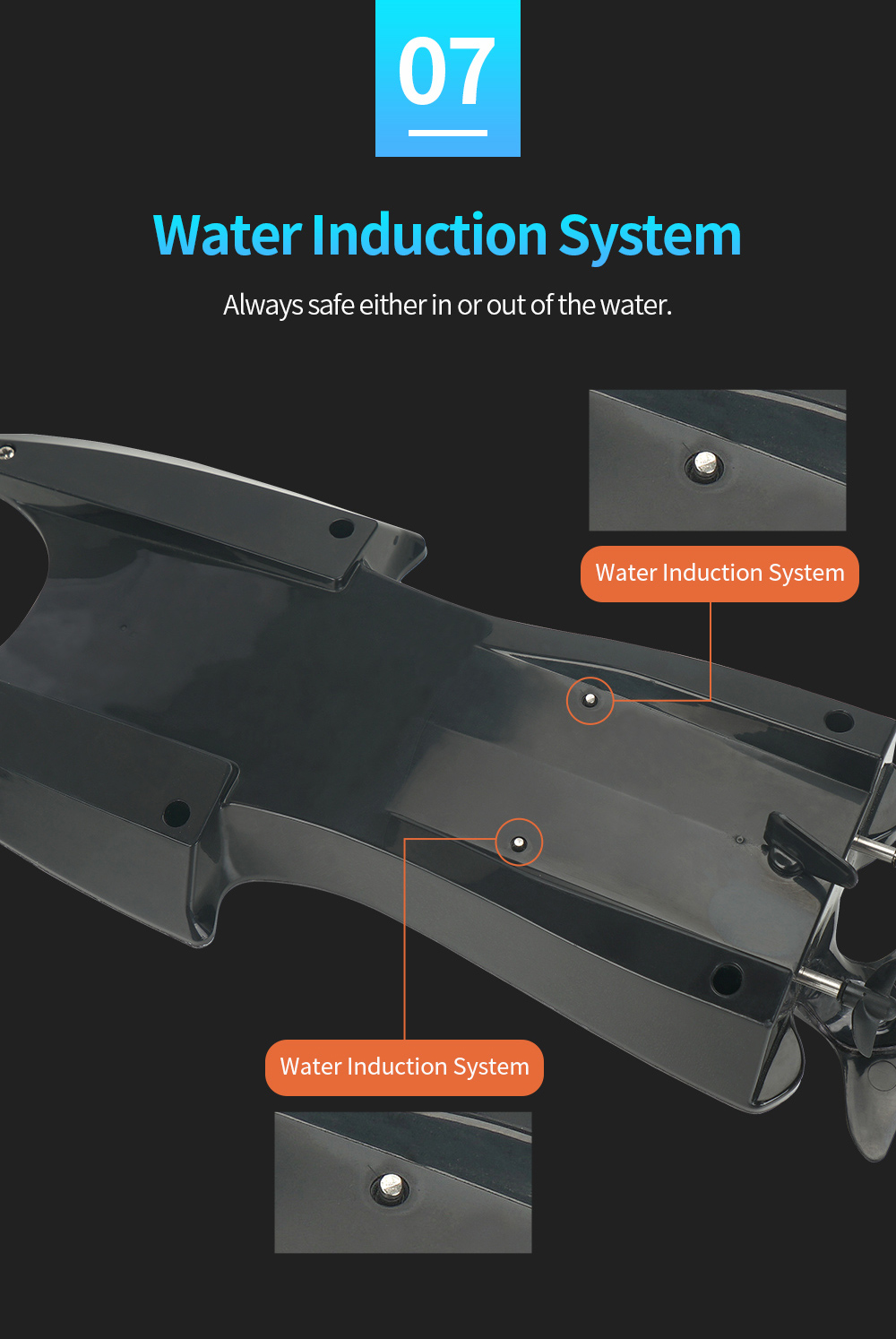 07

Water Induction System

Always safe either in or out of the water.

Water Induction System

Water Induction System