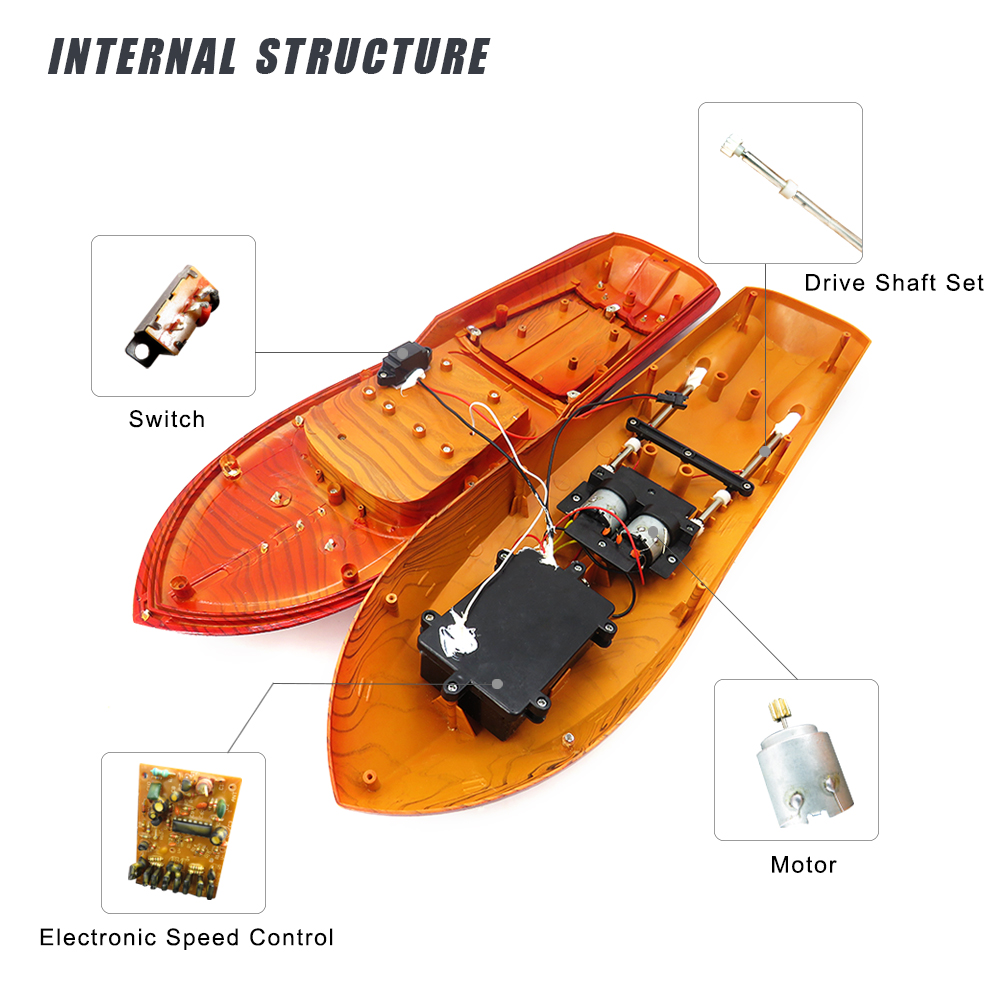 INTERNAL STRUCTURE

Drive Shaft Set

Switch

Motor

Electronic Speed Control