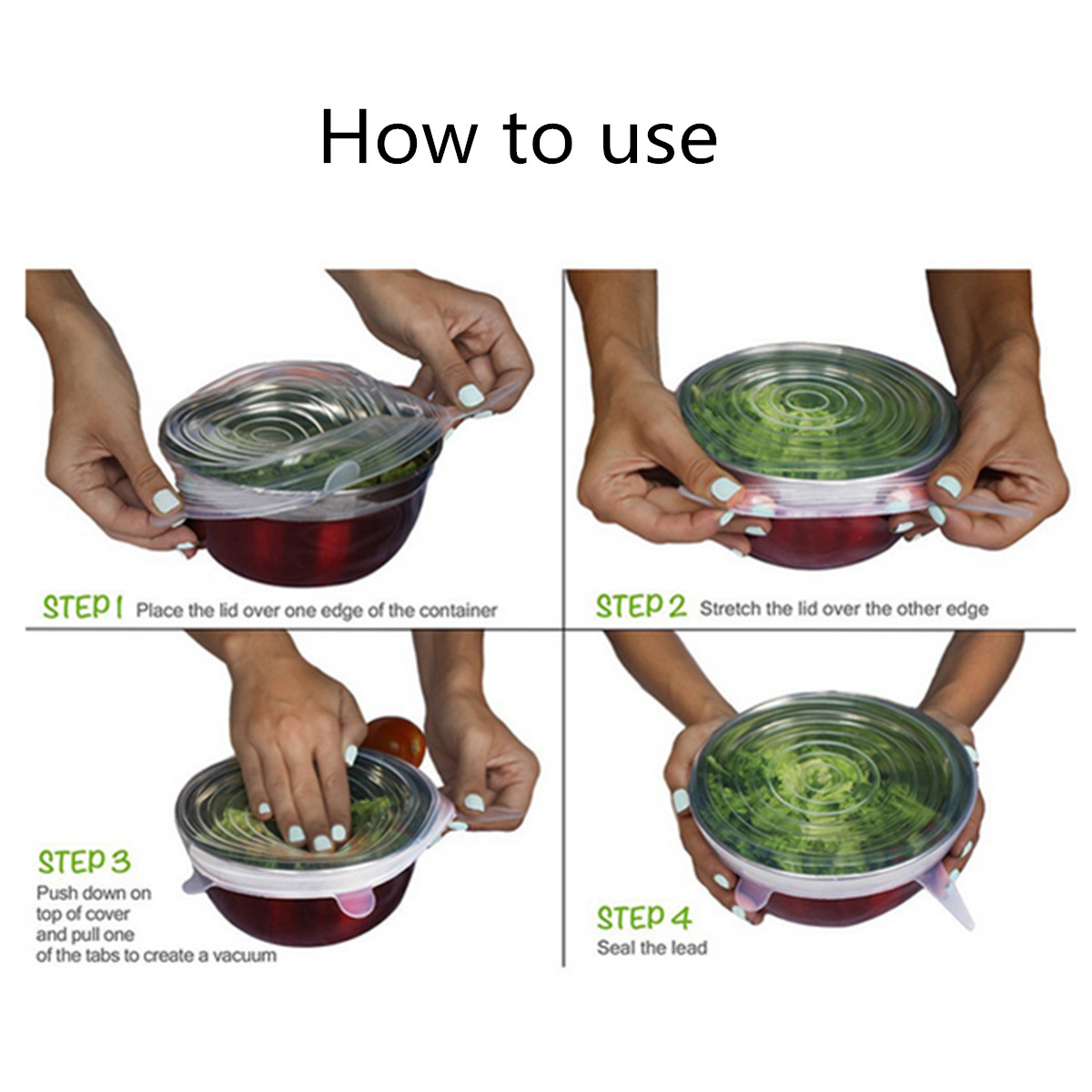 How to use

STEP 1 Place the lid over one edge of the container

STEP 2 Stretch the lid over the other edge

STEP 3
Push down on top of cover and pull one of the tabs to create a vacuum

STEP 4
Seal the lead