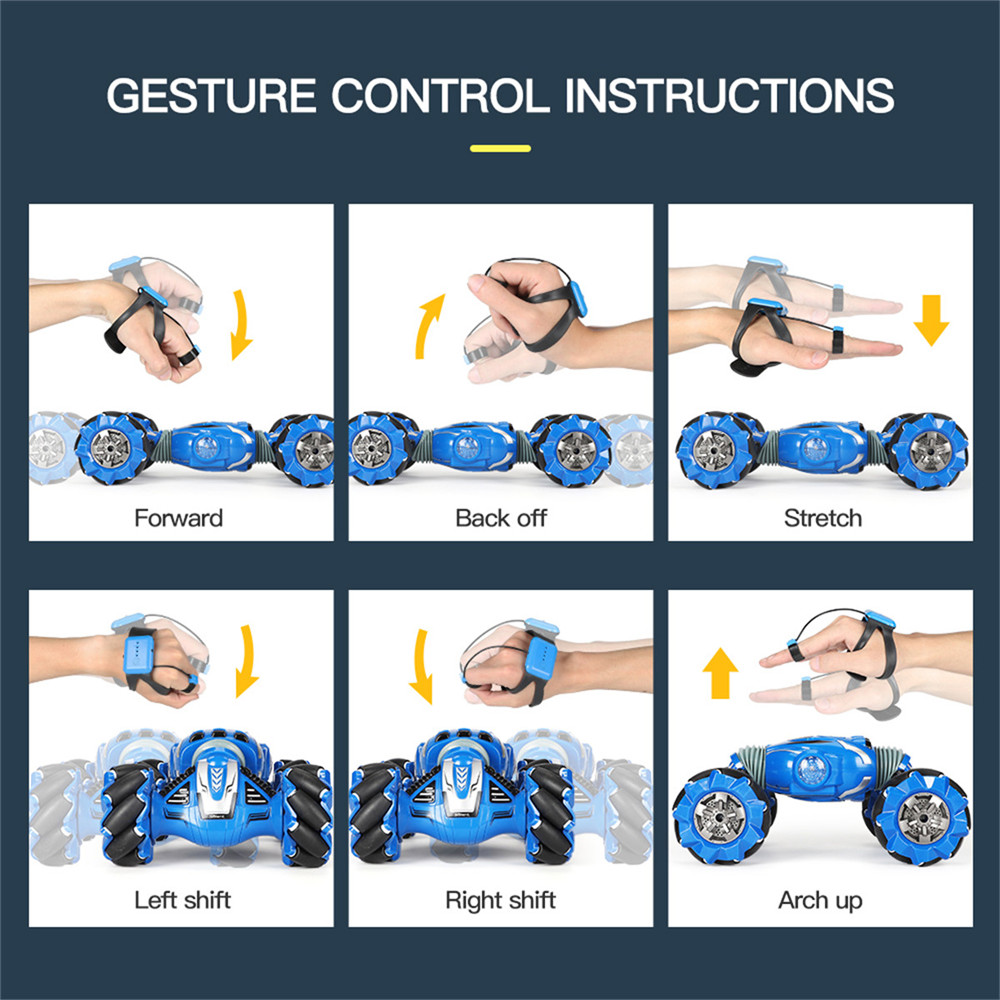 GESTURE CONTROL INSTRUCTIONS

Forward

Back off

Stretch

Left shift

Right shift

Arch up