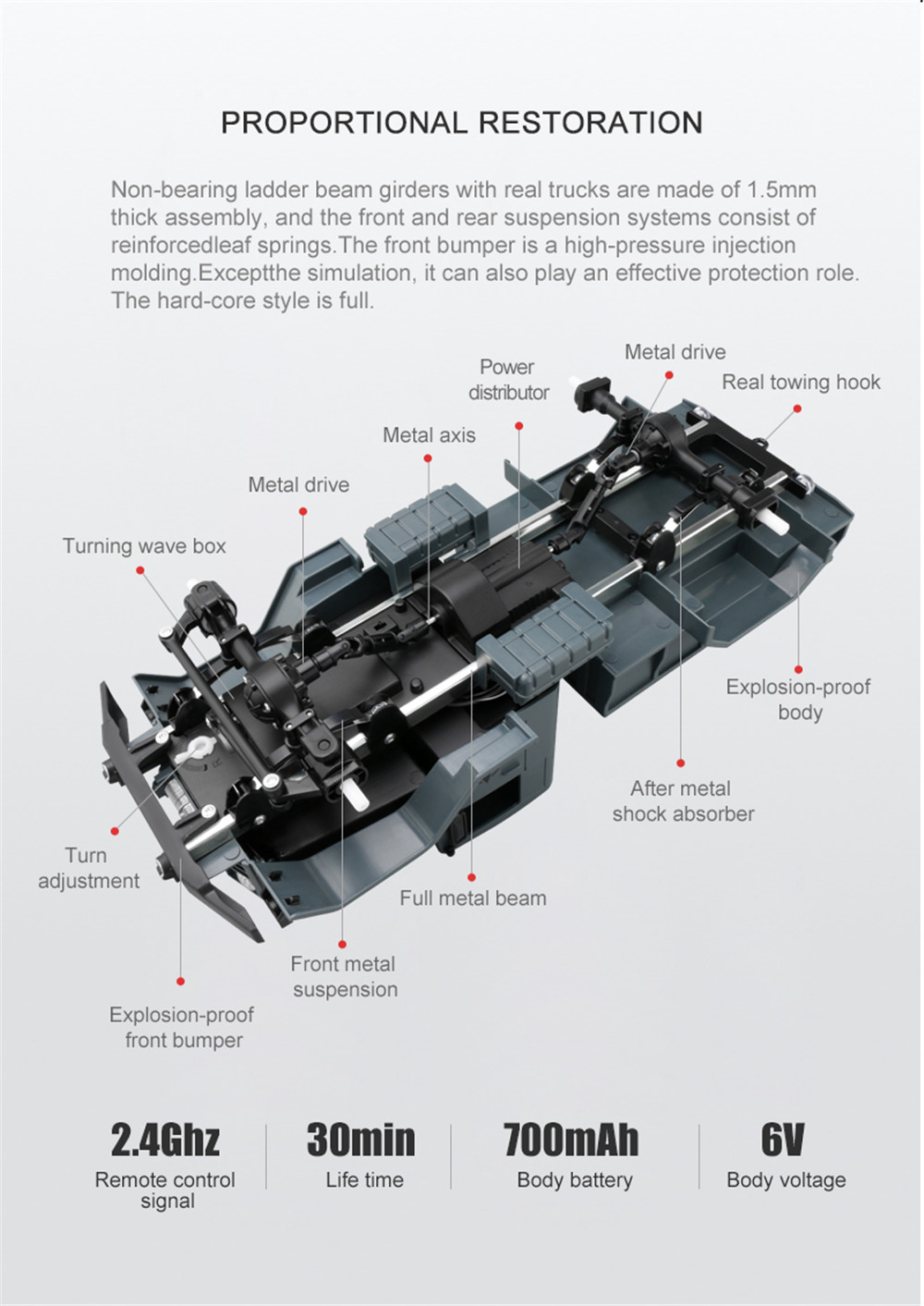 PROPORTIONAL RESTORATION

Non-bearing ladder beam girders with real trucks are made of 1.5mm thick assembly, and the front and rear suspension systems consist of reinforcedleaf springs.The front bumper is a high-pressure injection molding.Exceptthe simulation, it can also play an effective protection role. The hard-core style is full.

Power distributor

Metal drive

Real towing hook

Metal axis

Metal drive

Turning wave box

Explosion-proof body

After metal shock absorber

Turn adjustment

Full metal beam

Front metal suspension

Explosion-proof front bumper

2.4Ghz
Remote control signal

30min
Life time

700mAh
Body battery

6V
Body voltage