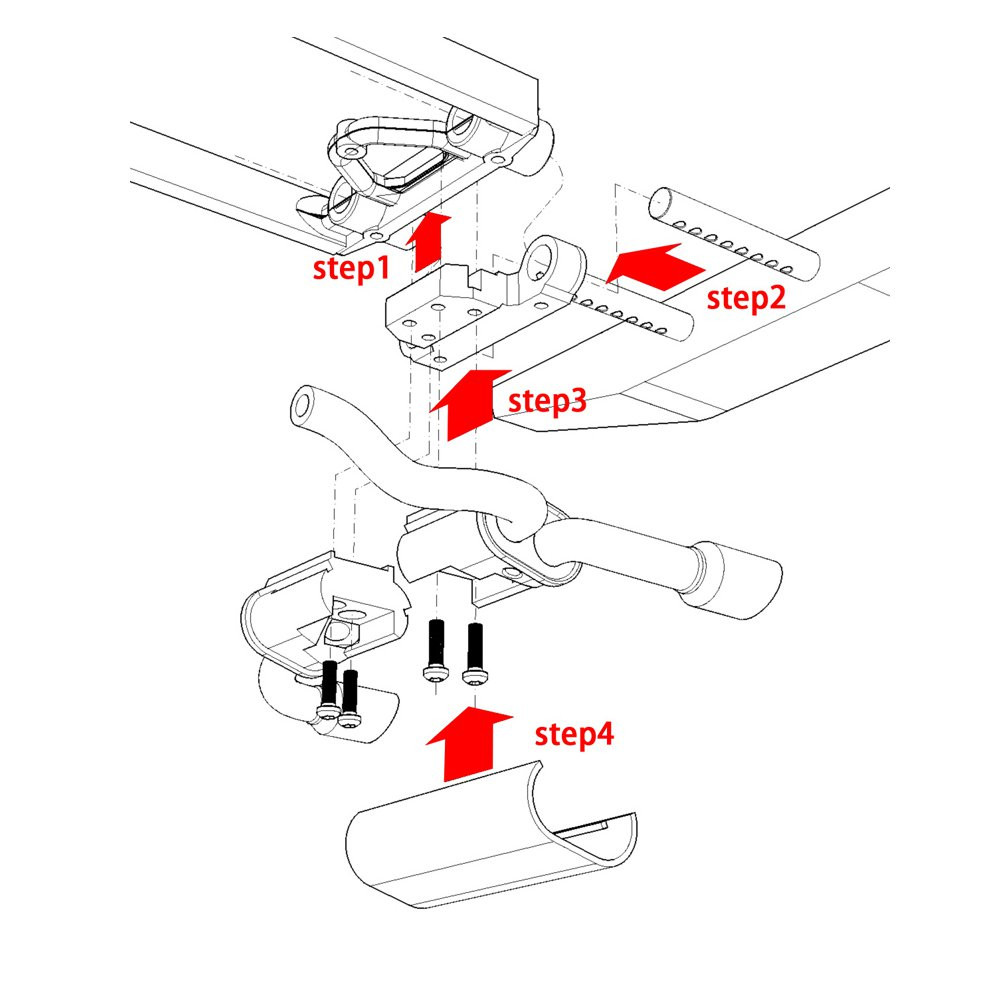 step1

step2

step3

step4