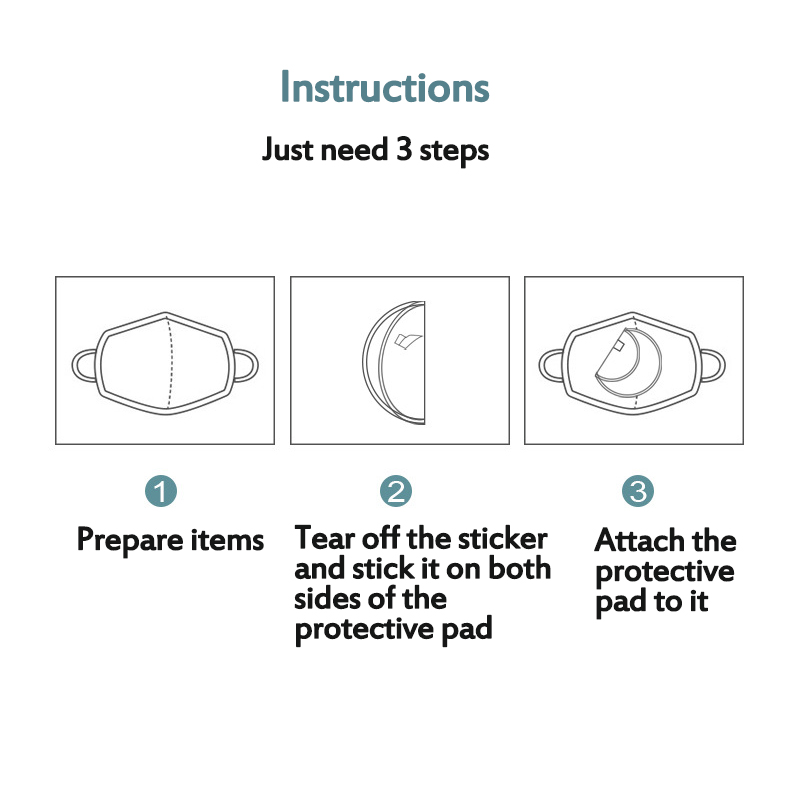 Instructions

Just need 3 steps

1

Prepare items

2

Tear off the sticker and stick it on both sides of the protective pad

3

Attach the protective pad to it