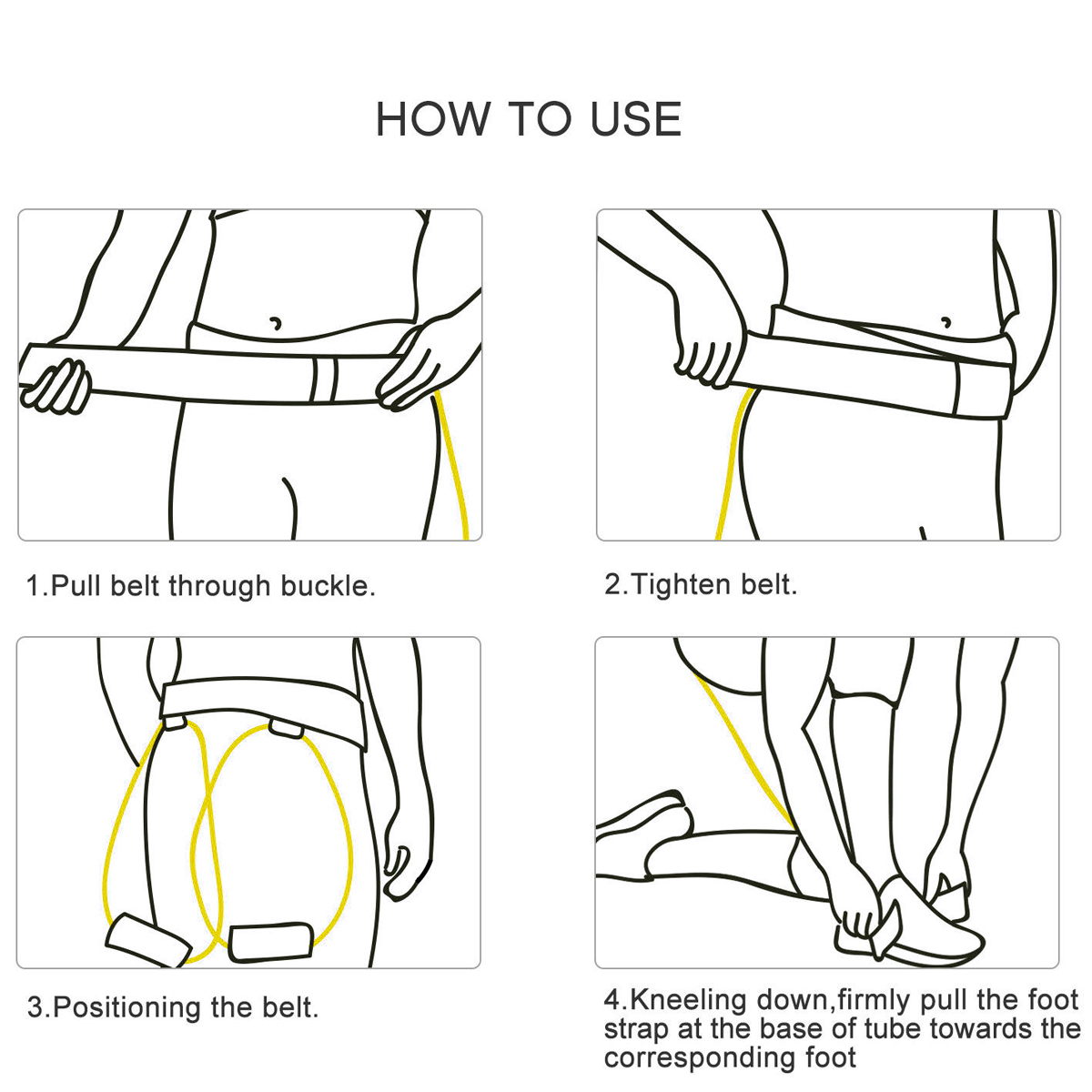 HOW TO USE

1.Pull belt through buckle.

2.Tighten belt.

3.Positioning the belt.

4.Kneeling down,firmly pull the foot strap at the base of tube towards the corresponding foot