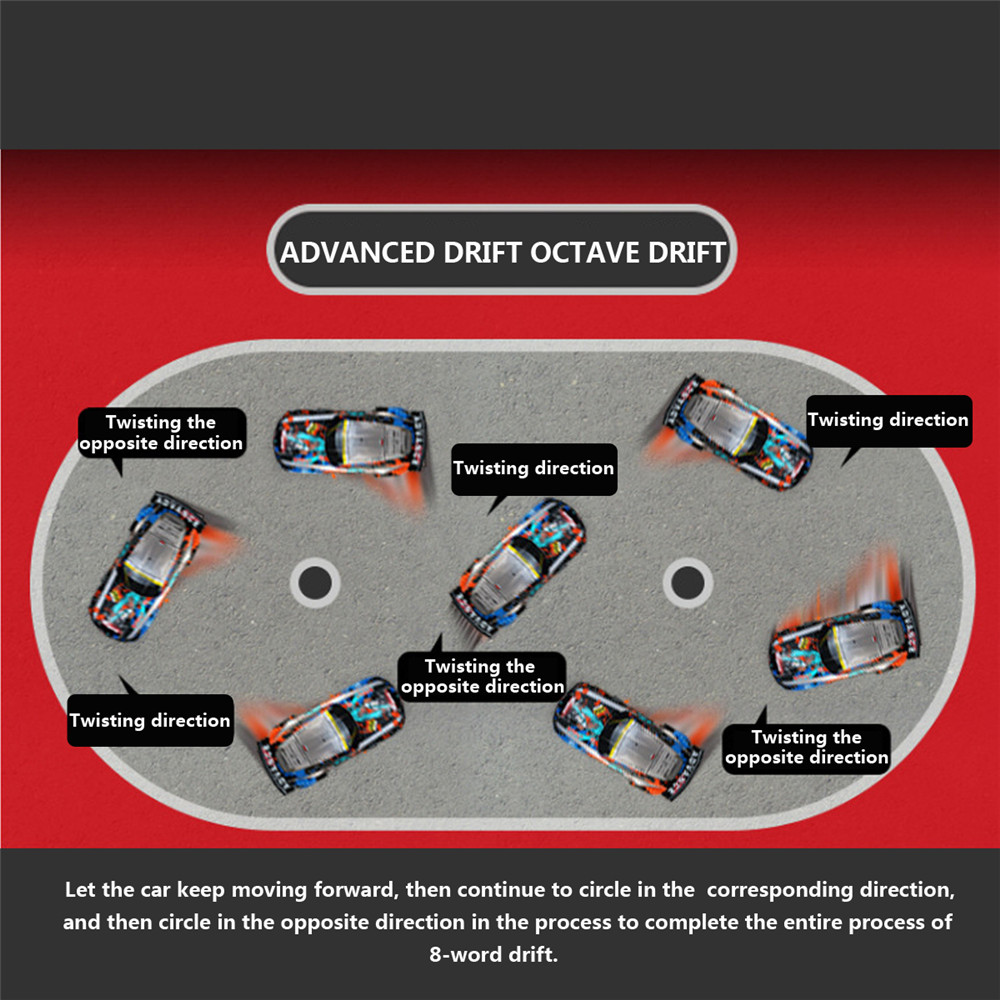 ADVANCED DRIFT OCTAVE DRIFT

Twisting the opposite direction

Twisting direction

Twisting direction

Twisting the opposite direction

Twisting direction

Twisting the opposite direction

Let the car keep moving forward, then continue to circle in the corresponding direction, and then circle in the opposite direction in the process to complete the entire process of 8-word drift.