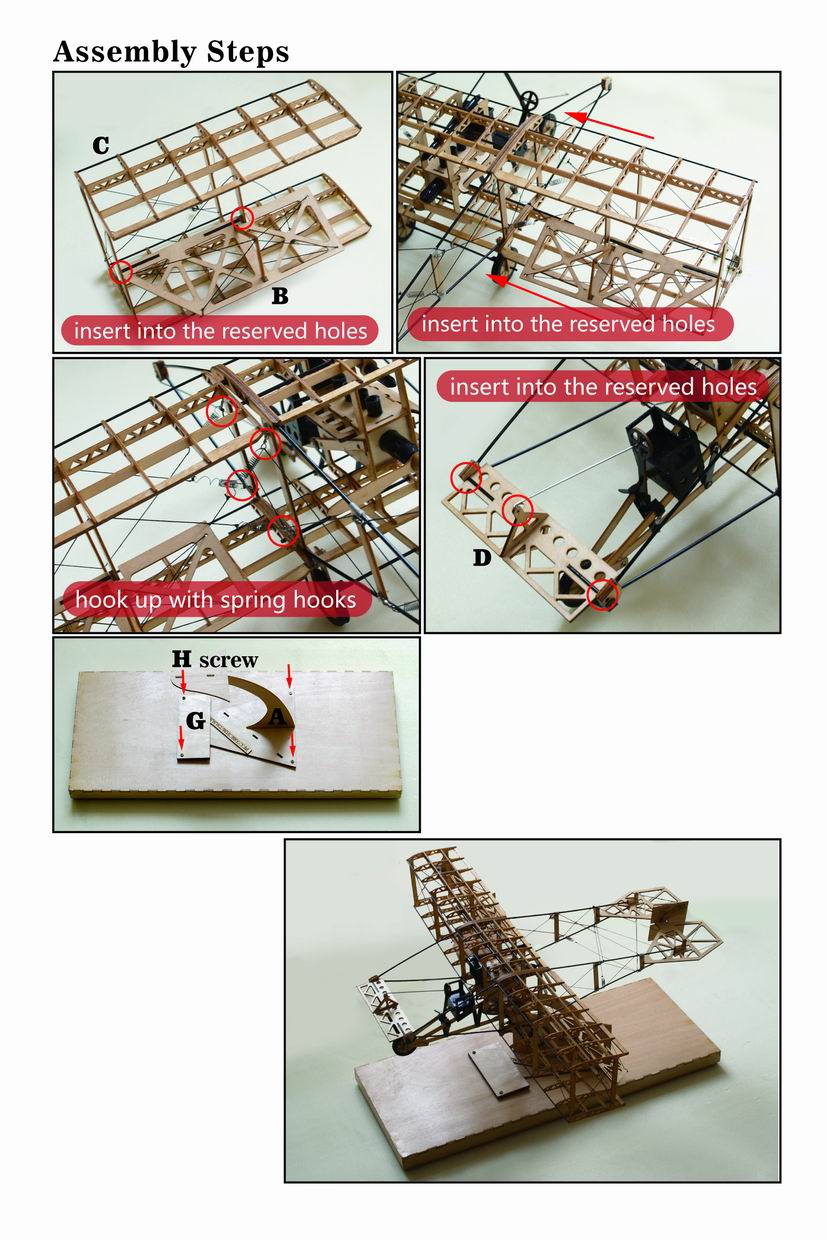 Assembly Steps

C

B

insert into the reserved holes

insert into the reserved holes

hook up with spring hooks

insert into the reserved holes

D

H screw

G

A