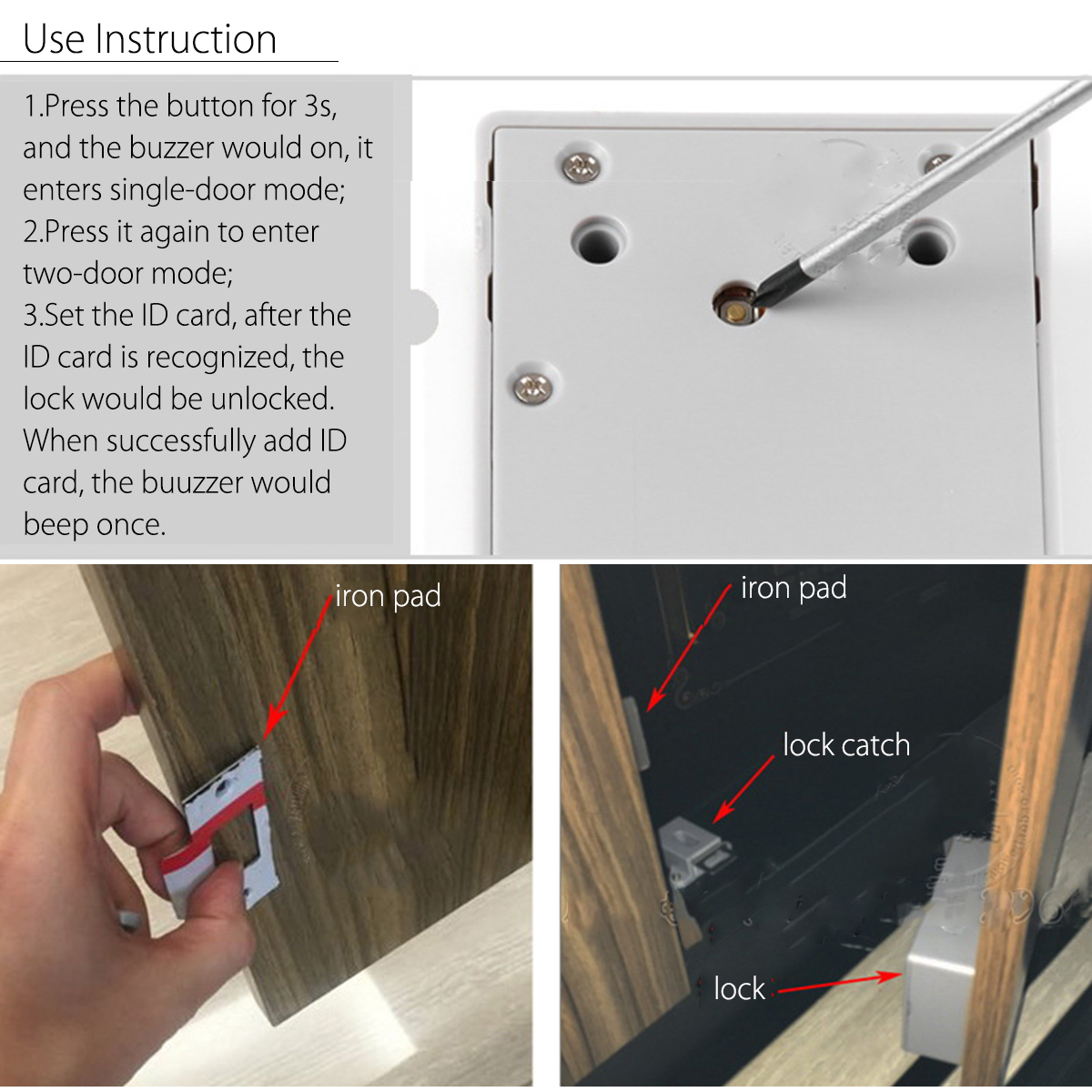 Use Instruction

1.Press the button for 3s, and the buzzer would on, it enters single-door mode;
2.Press it again to enter two-door mode;
3.Set the ID card, after the ID card is recognized, the lock would be unlocked. When successfully add ID card, the buuzzer would beep once.

iron pad

iron pad

lock catch

lock