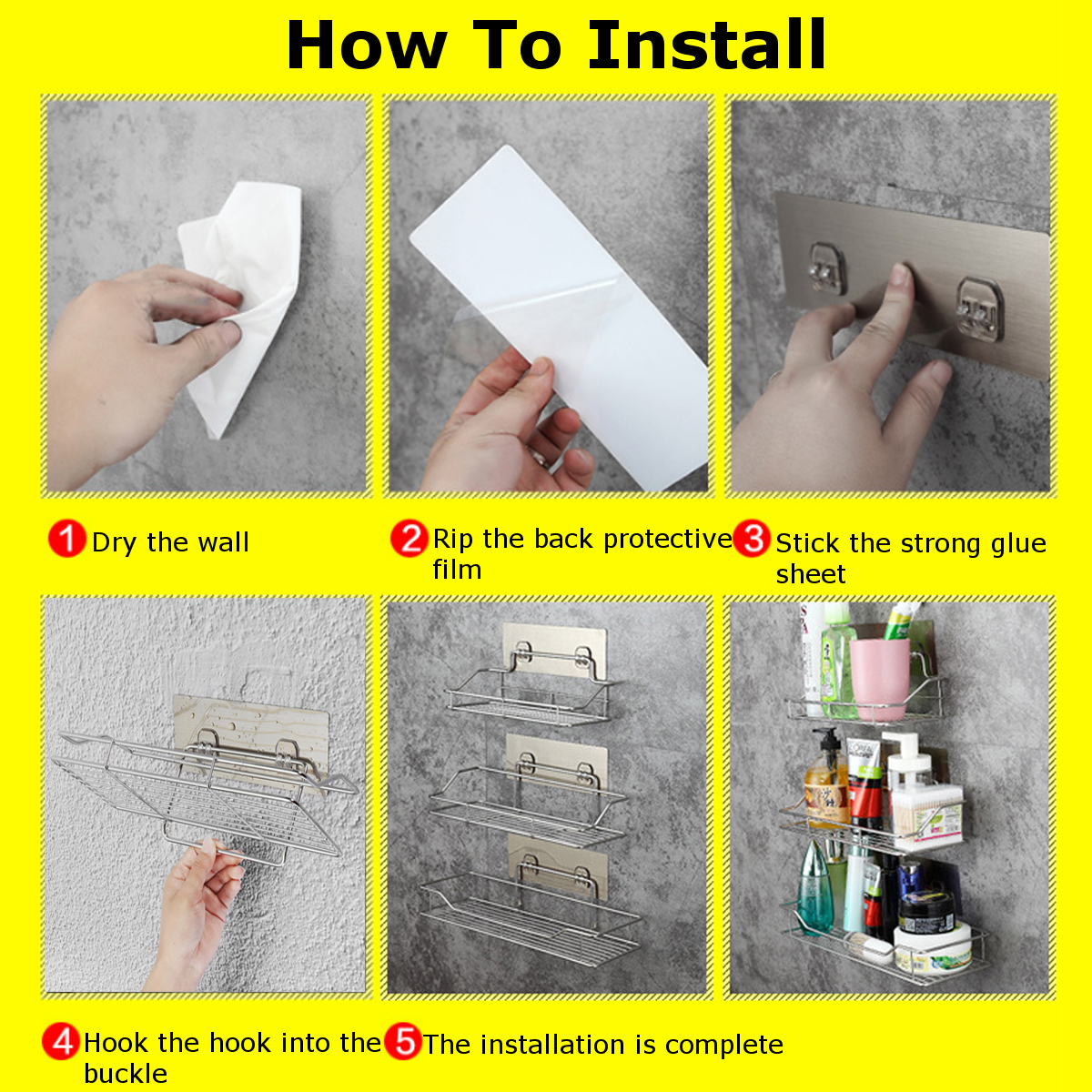 How To Install

1 Dry the wall

2 Rip the back protective film

3 Stick the strong glue sheet

4 Hook the hook into the buckle

5 The installation is complete