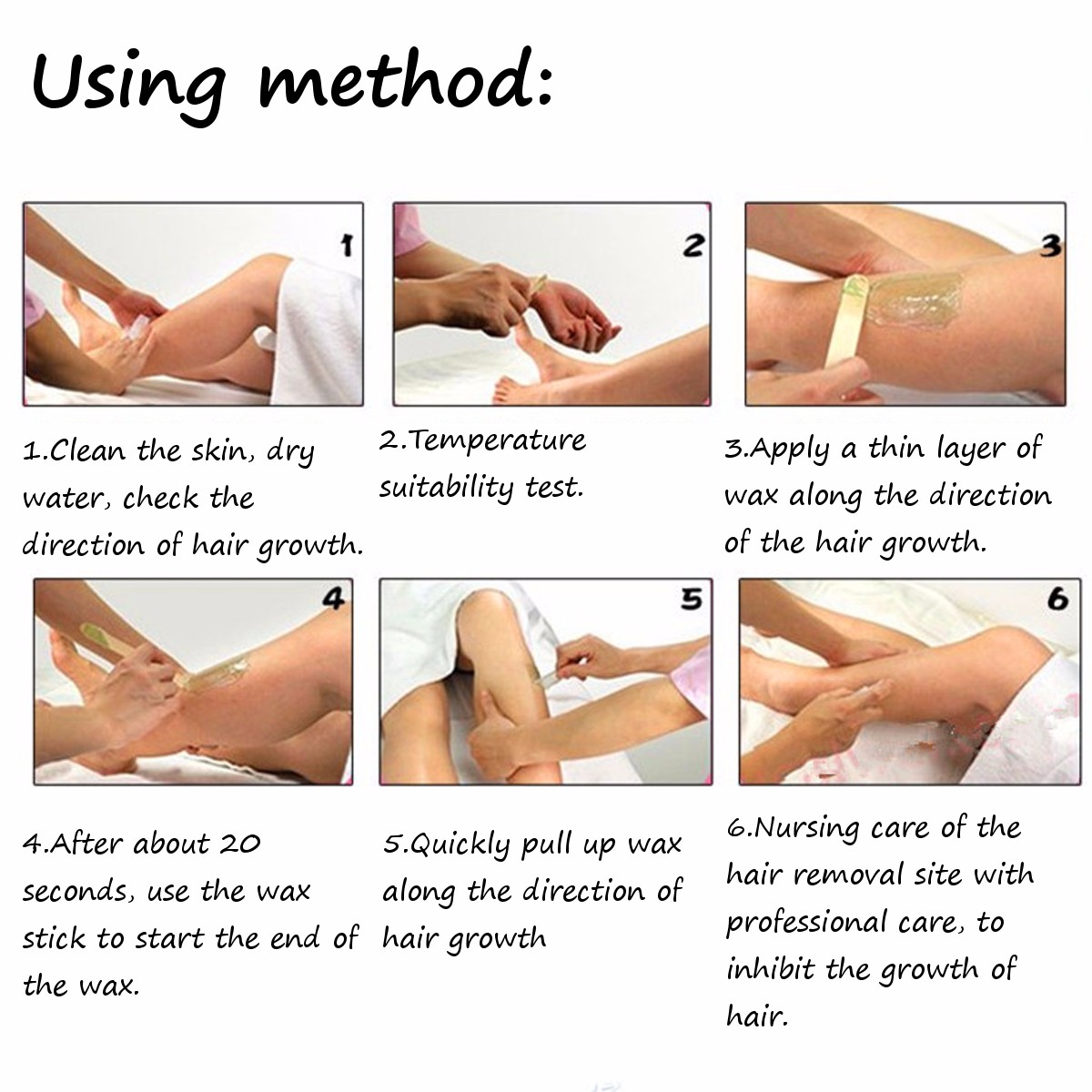 Using method:

1

2

3

1.Clean the skin, dry water, check the direction of hair growth.

2.Temperature suitability test.

3.Apply a thin layer of wax along the direction of the hair growth.

4

5

6

4.After about 20 seconds, use the wax stick to start the end of the wax.

5.Quickly pull up wax along the direction of hair growth

6.Nursing care of the hair removal site with professional care, to inhibit the growth of hair.