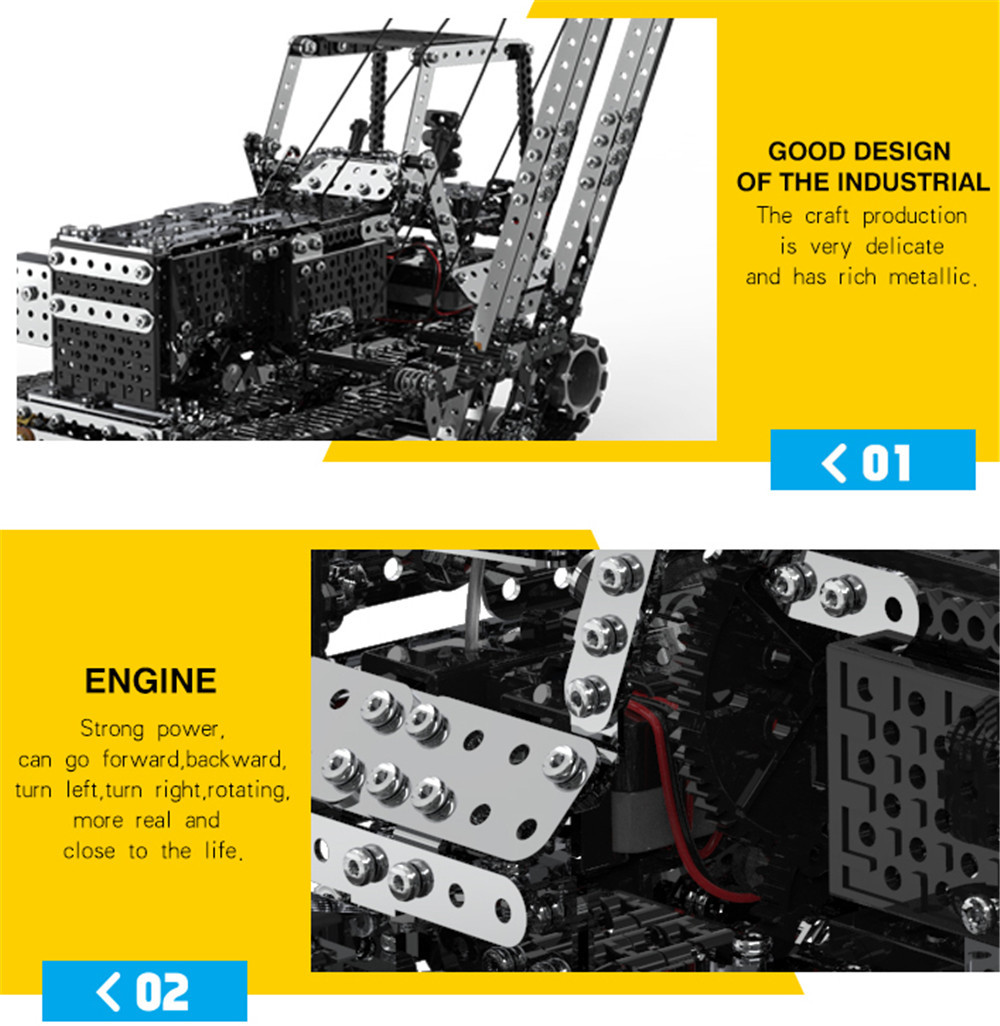 GOOD DESIGN OF THE INDUSTRIAL

The craft production is very delicate and has rich metallic.

< 01

ENGINE

Strong power, can go forward,backward, turn left,turn right,rotating, more real and close to the life.

< 02