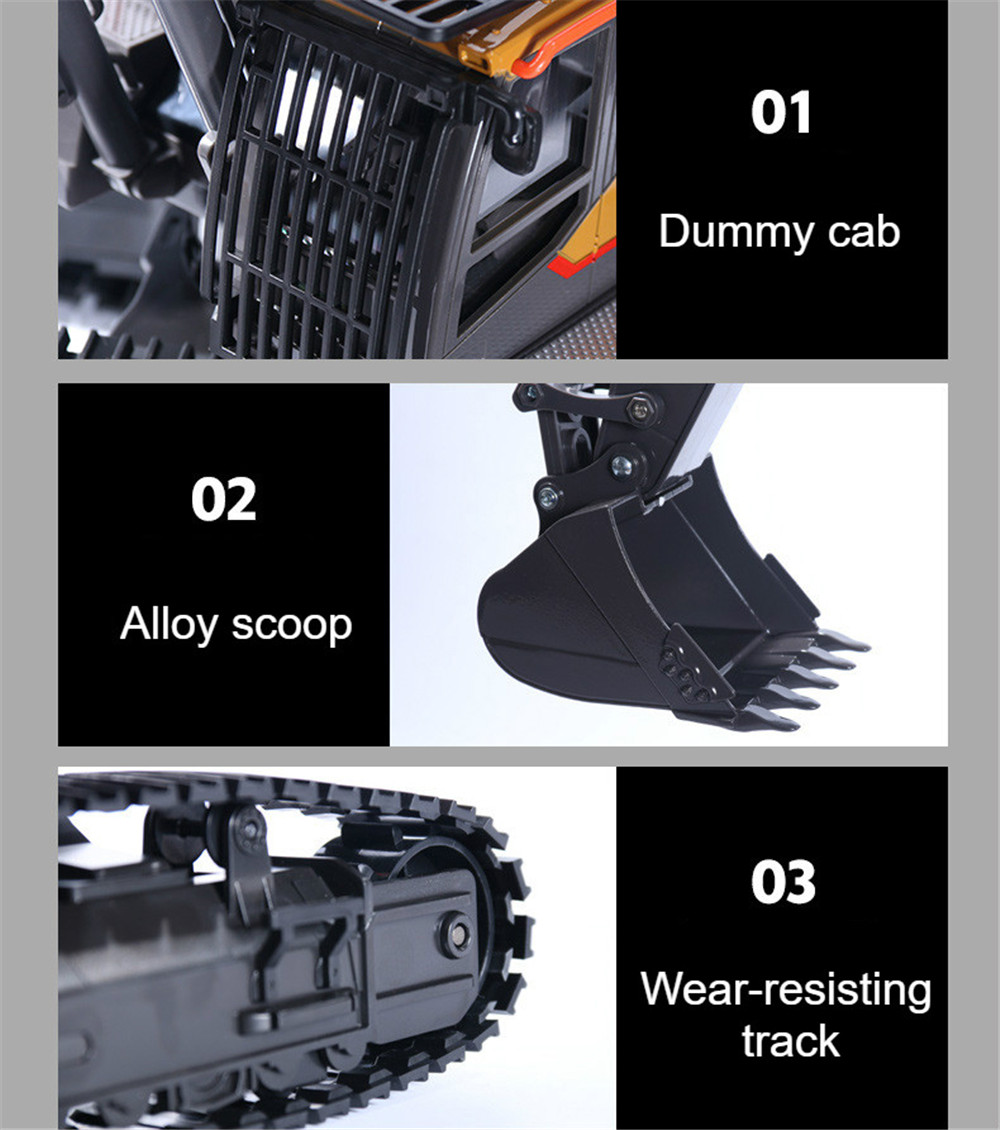 01

Dummy cab

02

Alloy scoop

03

Wear-resisting track