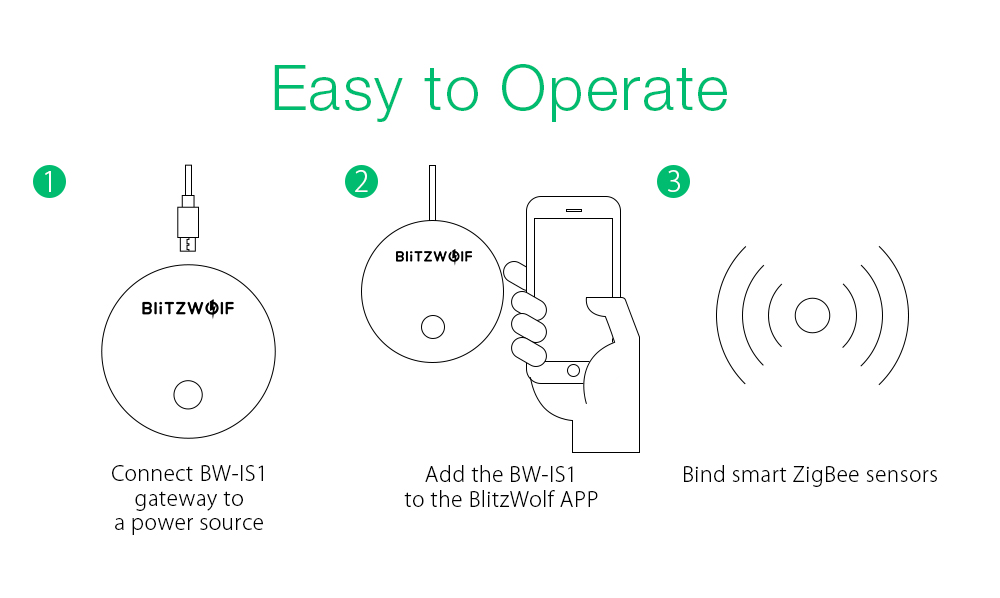 Easy to Operate

1

BlitzWolf

Connect BW-IS1 gateway to a power source

2

BlitzWolf

Add the BW-IS1 to the BlitzWolf APP

3

Bind smart ZigBee sensors