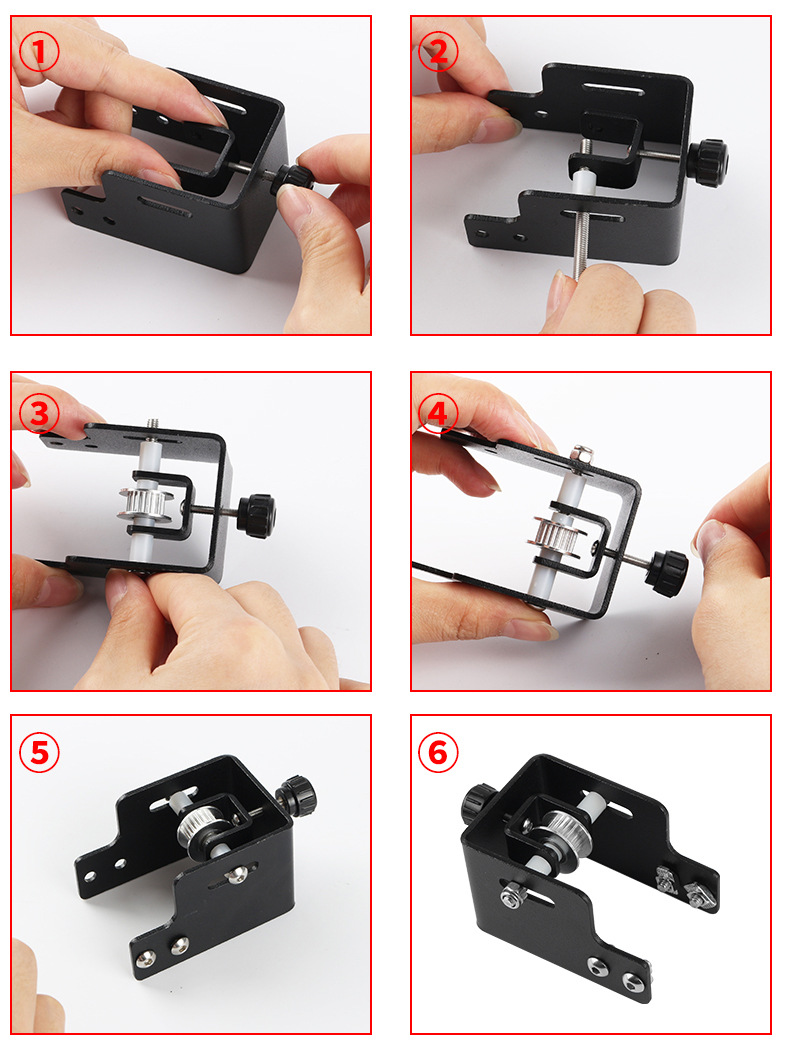 1
2
3
4
5
6